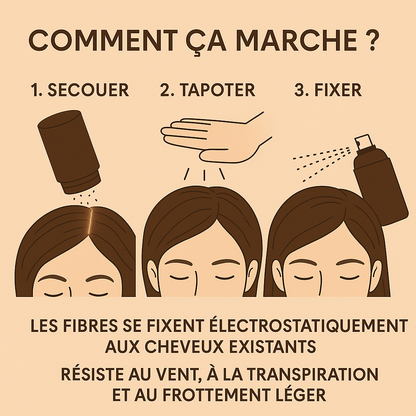 COMMENT ÇA MARCHE ?

1. SECOUER

2. TAPOTER

3. FIXER

LES FIBRES SE FIXENT ÉLECTROSTATIQUEMENT AUX CHEVEUX EXISTANTS

RÉSISTE AU VENT, À LA TRANSPIRATION ET AU FROTTEMENT LÉGER